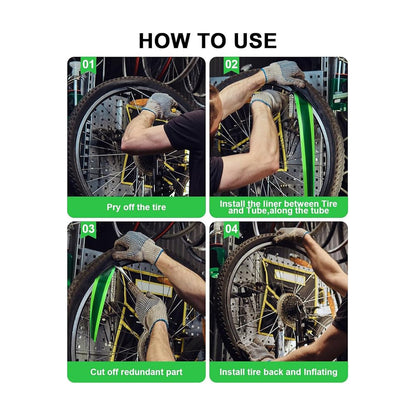 HOW TO USE

01

Pry off the tire

02

Install the liner between Tire and Tube,along the tube

03

Cut off redundant part

04

Install tire back and Inflating