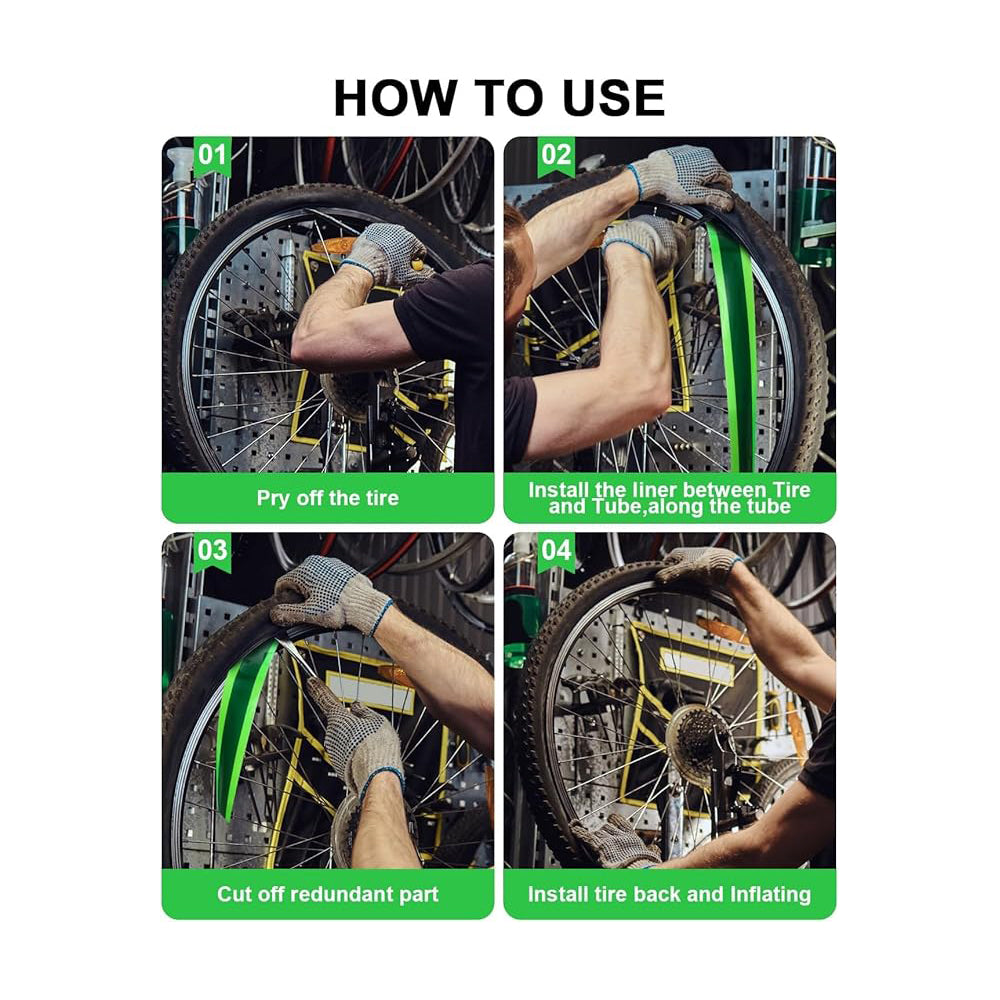 HOW TO USE

01

Pry off the tire

02

Install the liner between Tire and Tube,along the tube

03

Cut off redundant part

04

Install tire back and Inflating